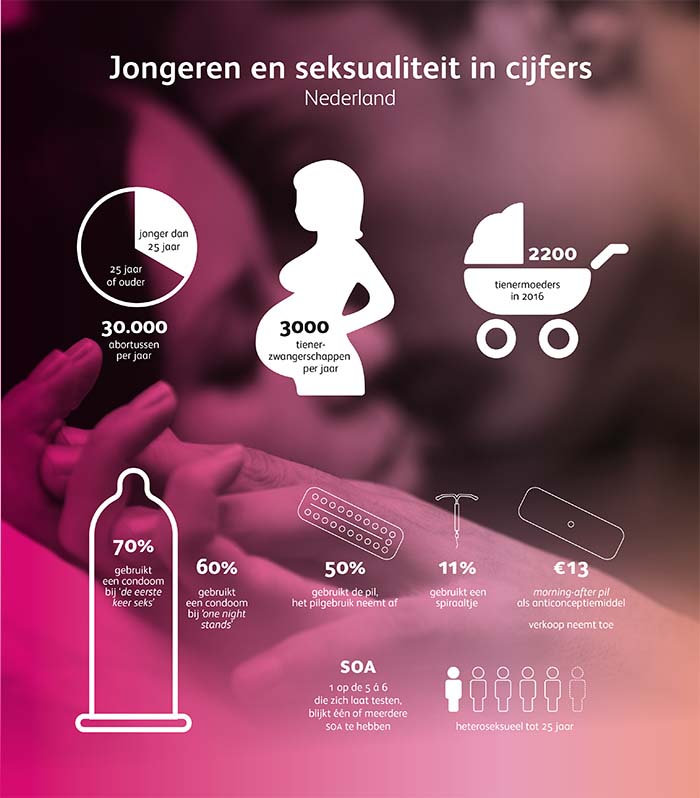 Jongeren en seksualiteit in cijfers
Nederland

jonger dan 25 jaar

25 jaar of ouder

30.000
abortussen per jaar

3000
tiener-zwangerschappen per jaar

2200
tienermoeders in 2016

70%
gebruikt een condoom bij 'de eerste keer seks'

60%
gebruikt een condoom bij 'one night stands'

50%
gebruikt de pil, het pilgebruik neemt af

11%
gebruikt een spiraaltje

€13
morning-after pil als anticonceptiemiddel

verkoop neemt toe

SOA
1 op de 5 á 6 die zich laat testen, blijkt één of meerdere SOA te hebben

heteroseksueel tot 25 jaar