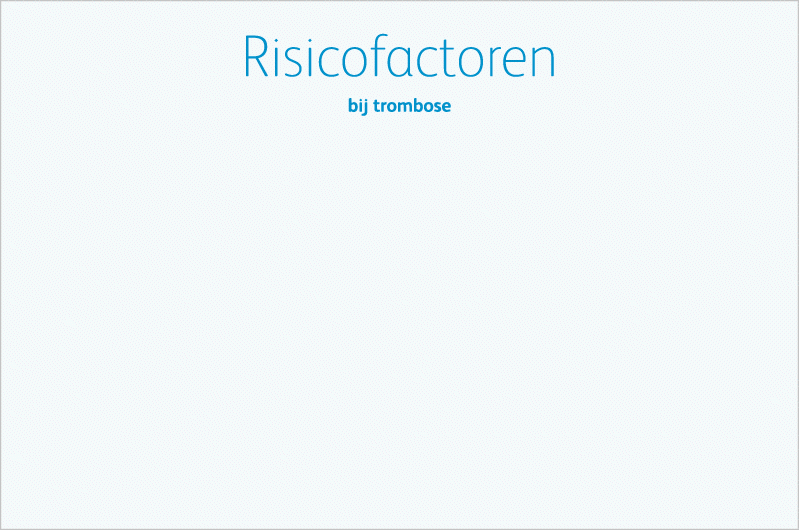 Risicofactoren

bij trombose