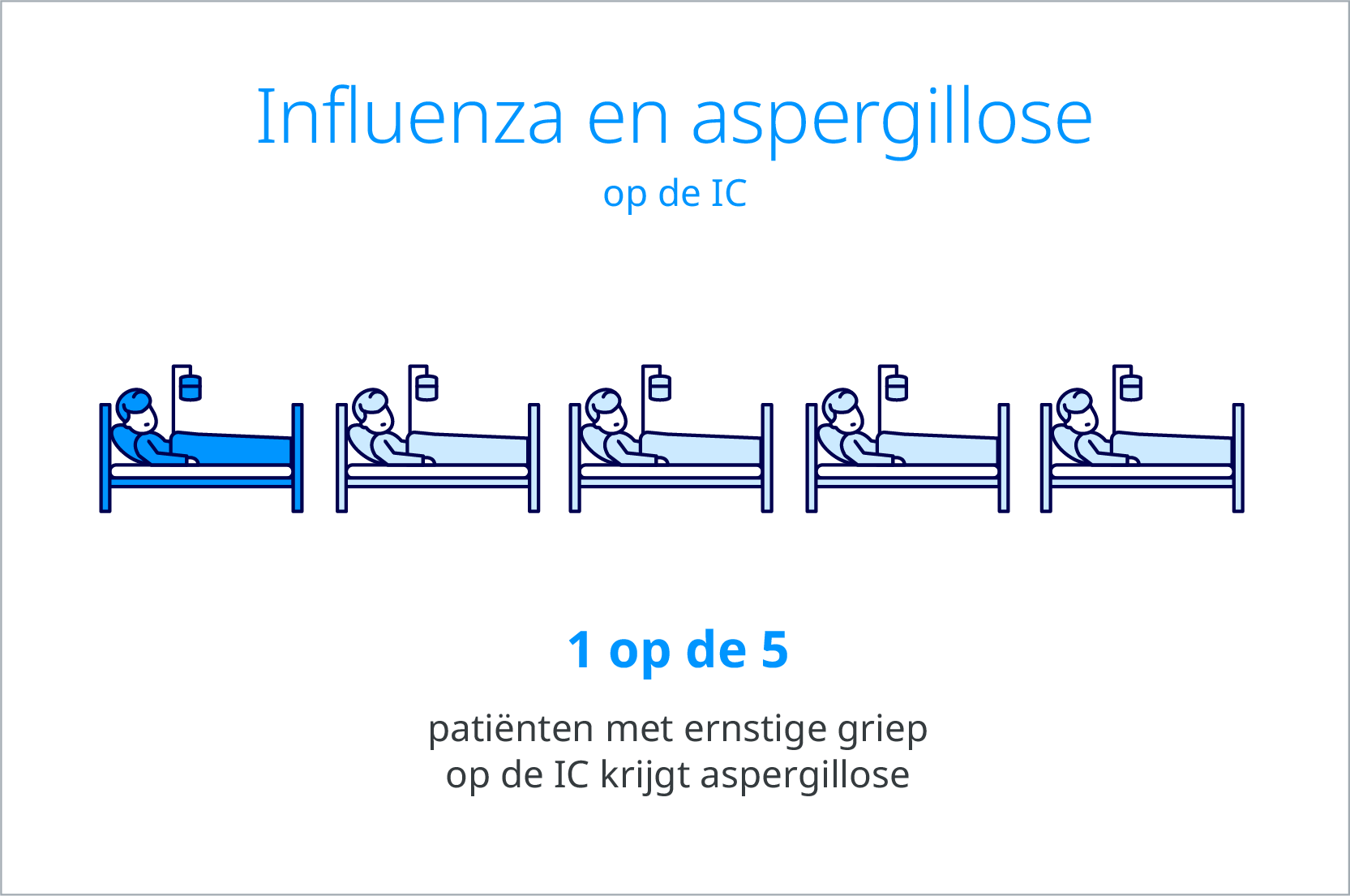 Influenza en aspergillose

op de IC

1 op de 5

patiënten met ernstige griep op de IC krijgt aspergillose