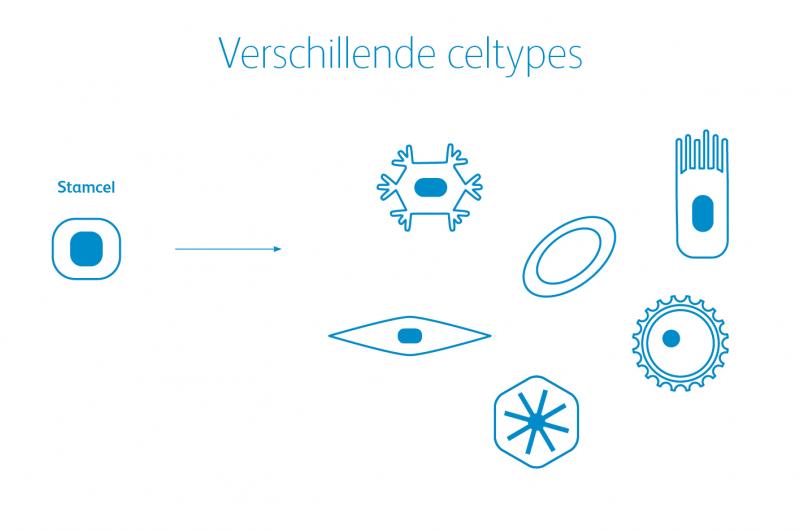 Verschillende celtypes

Stamcel