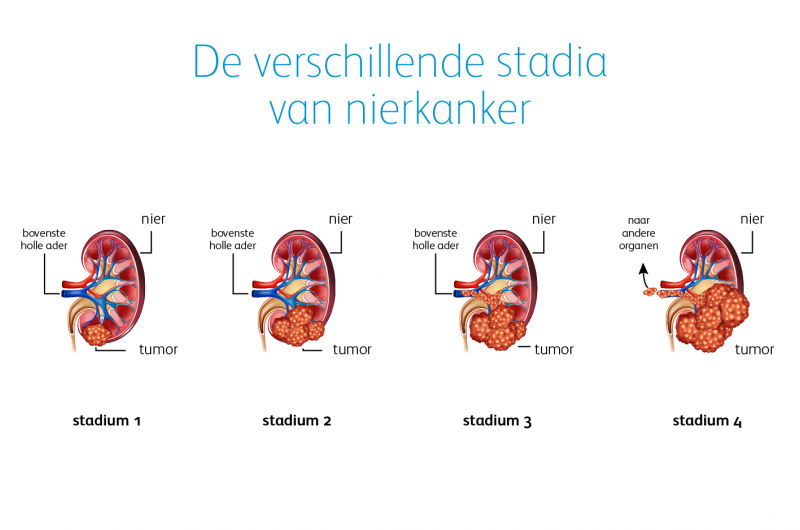 De verschillende stadia van nierkanker

bovenste holle ader
nier
tumor
stadium 1

bovenste holle ader
nier
tumor
stadium 2

bovenste holle ader
nier
tumor
stadium 3

naar andere organen
nier
tumor
stadium 4