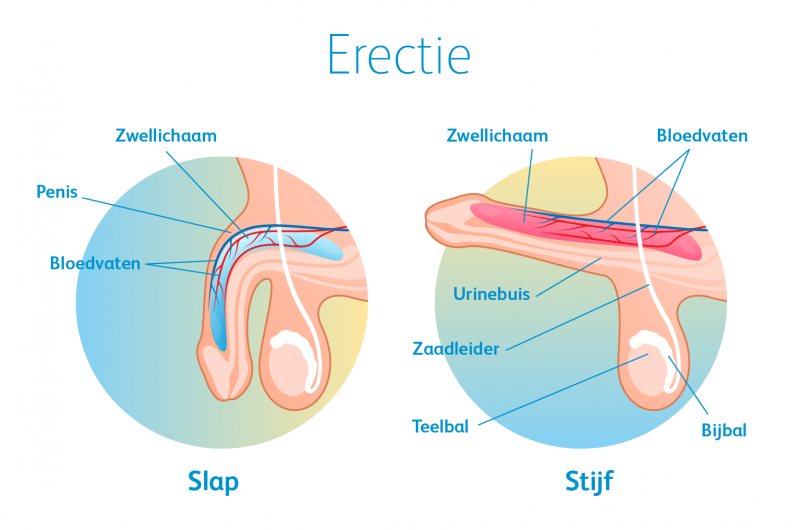 Erectie

Zwellichaam

Penis

Bloedvaten

Slap

Zwellichaam

Bloedvaten

Urinebuis

Zaadleider

Teelbal

Bijbal

Stijf