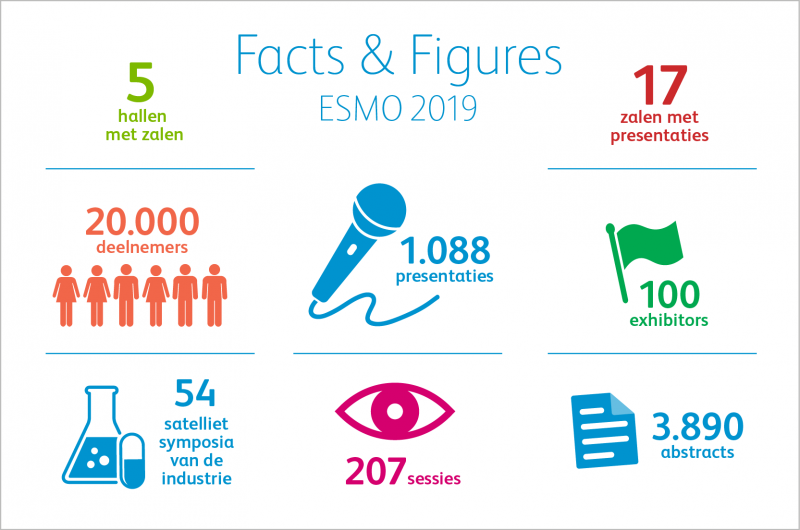 Facts & Figures
ESMO 2019

5
hallen met zalen

17
zalen met presentaties

20.000
deelnemers

1.088
presentaties

100
exhibitors

54
satelliet symposia van de industrie

207 sessies

3.890
abstracts