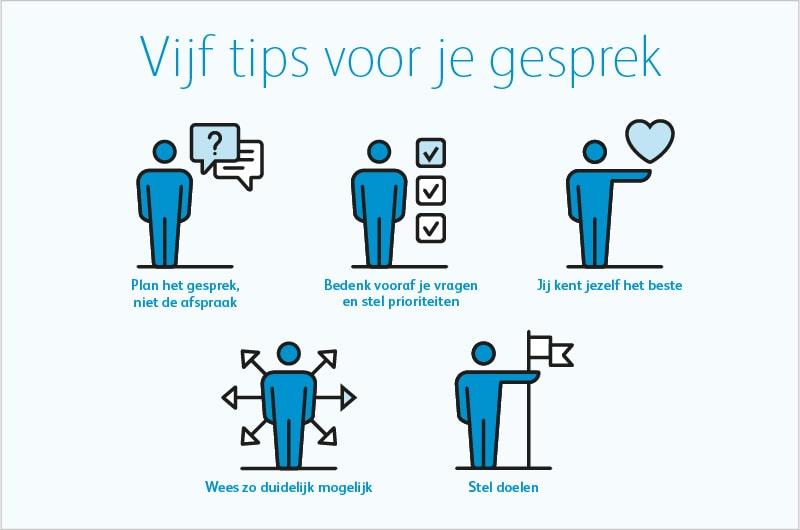 Vijf tips voor je gesprek

?

Plan het gesprek, niet de afspraak

Bedenk vooraf je vragen en stel prioriteiten

Jij kent jezelf het beste

Wees zo duidelijk mogelijk

Stel doelen