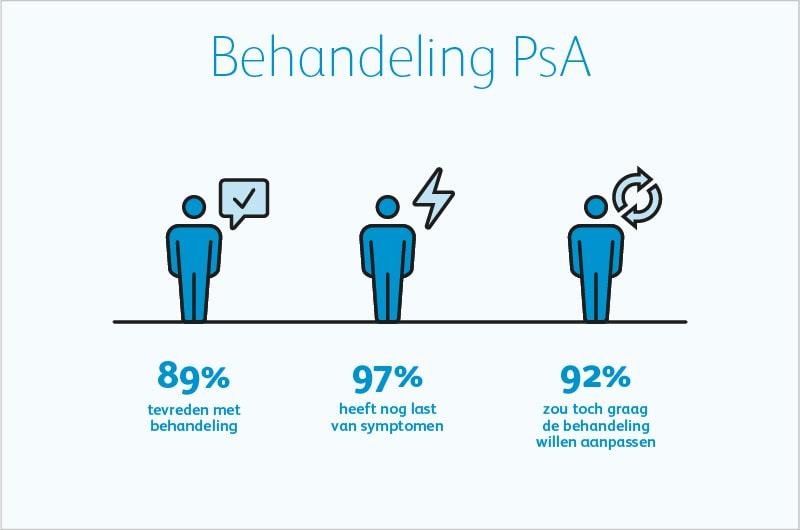 Behandeling PsA

89%
tevreden met behandeling

97%
heeft nog last van symptomen

92%
zou toch graag de behandeling willen aanpassen