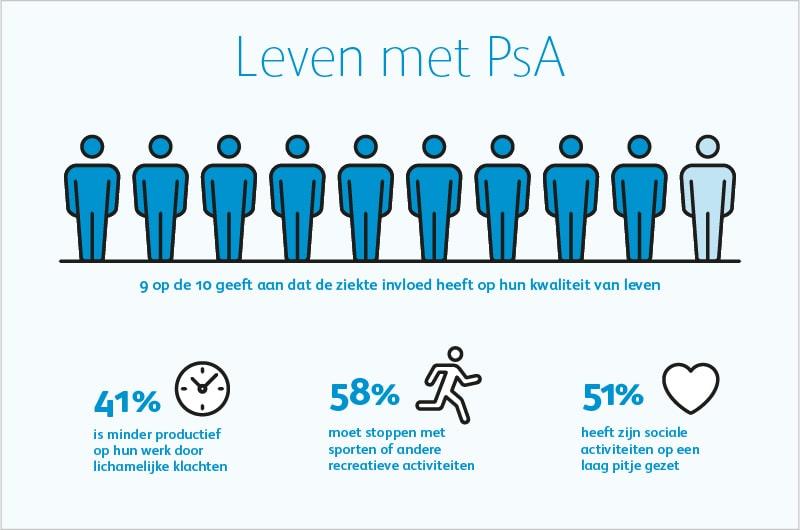 Leven met PsA

9 op de 10 geeft aan dat de ziekte invloed heeft op hun kwaliteit van leven

41%
is minder productief op hun werk door lichamelijke klachten

58%
moet stoppen met sporten of andere recreatieve activiteiten

51%
heeft zijn sociale activiteiten op een laag pitje gezet