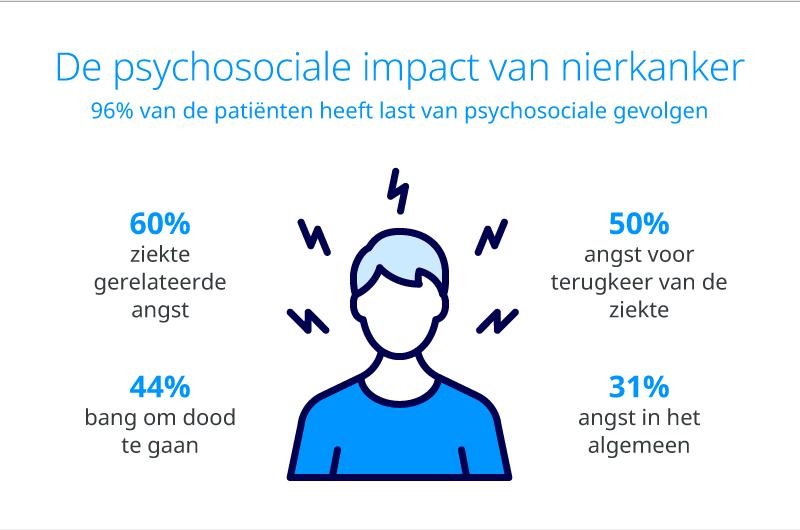 De psychosociale impact van nierkanker
96% van de patiënten heeft last van psychosociale gevolgen

60%
ziekte gerelateerde angst

44%
bang om dood te gaan

50%
angst voor terugkeer van de ziekte

31%
angst in het algemeen