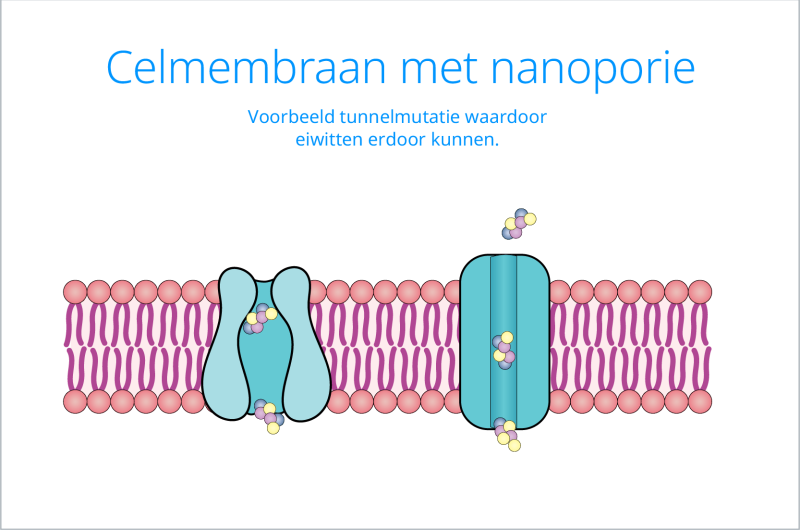 Celmembraan met nanoporie

Voorbeeld tunnelmutatie waardoor eiwitten erdoor kunnen.