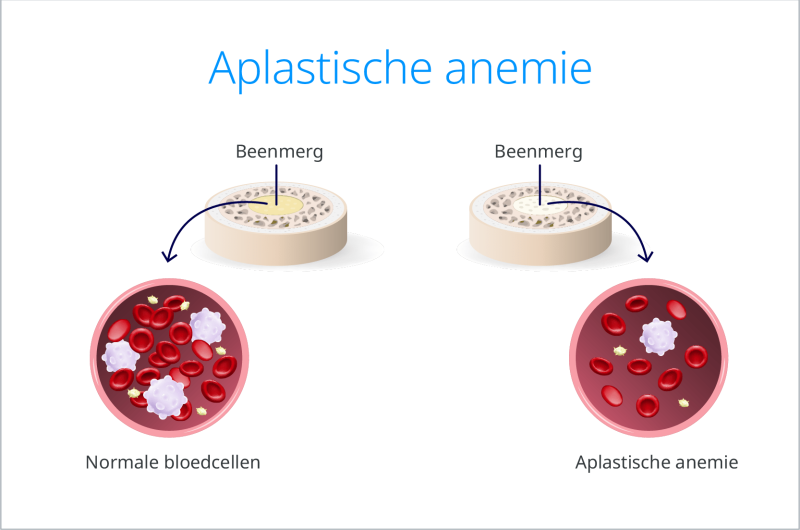 Aplastische anemie

Beenmerg

Beenmerg

Normale bloedcellen

Aplastische anemie